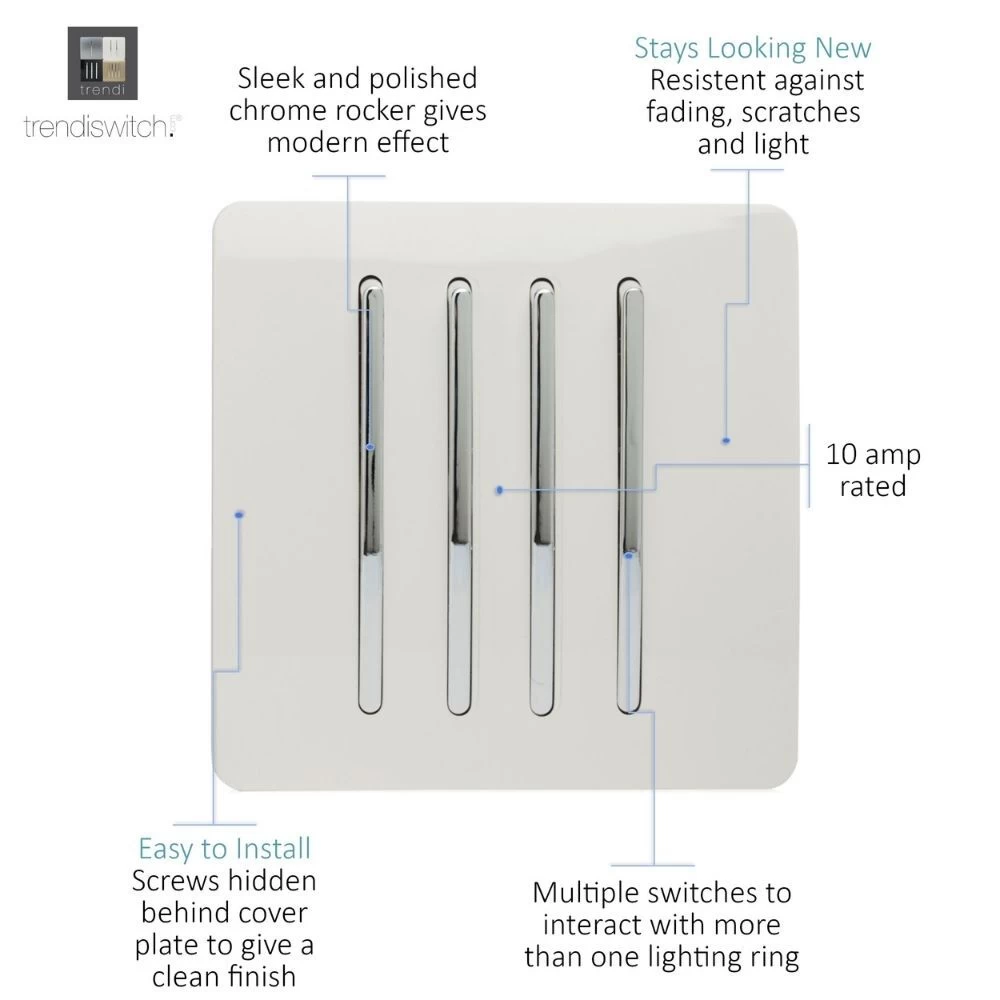 trendi

trendiswitch.

Sleek and polished chrome rocker gives modern effect

Stays Looking New
Resistent against fading, scratches and light

10 amp rated

Easy to Install
Screws hidden behind cover plate to give a clean finish

Multiple switches to interact with more than one lighting ring