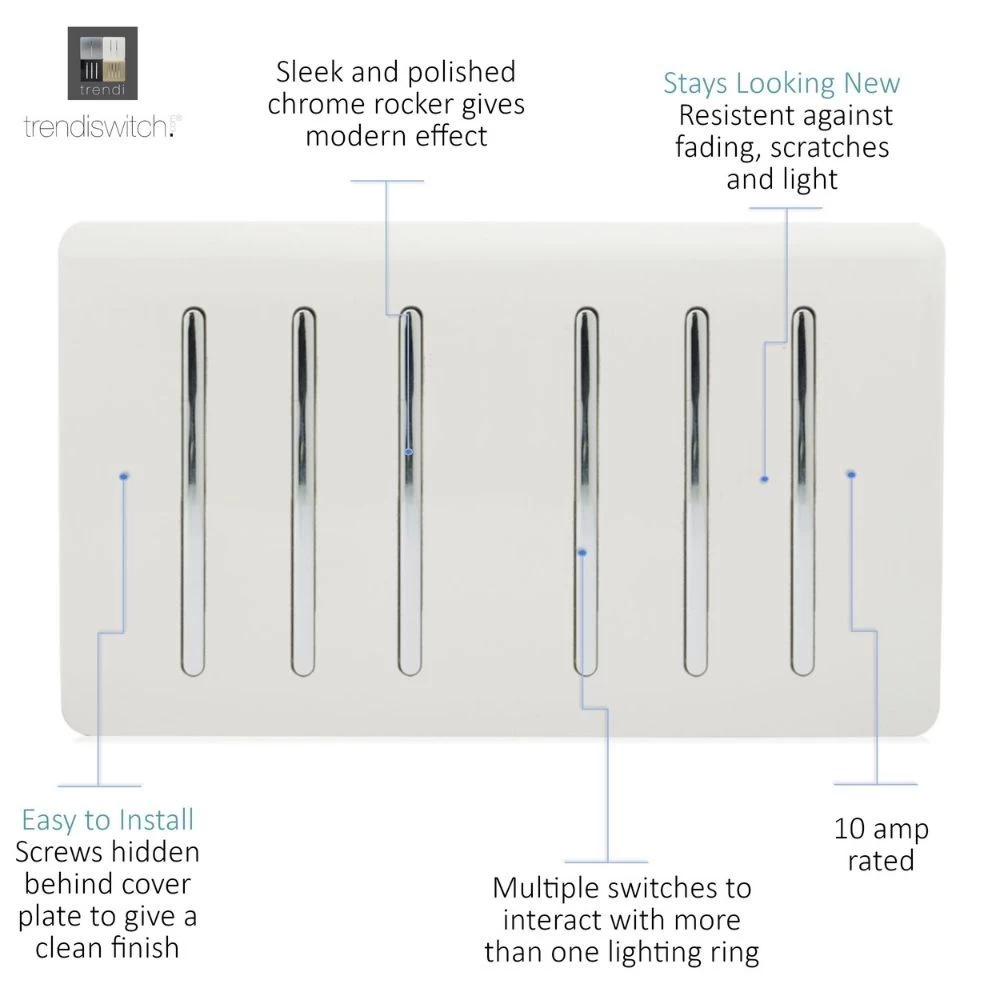 trendi

trendiswitch.

Sleek and polished chrome rocker gives modern effect

Stays Looking New
Resistent against fading, scratches and light

Easy to Install
Screws hidden behind cover plate to give a clean finish

Multiple switches to interact with more than one lighting ring

10 amp rated