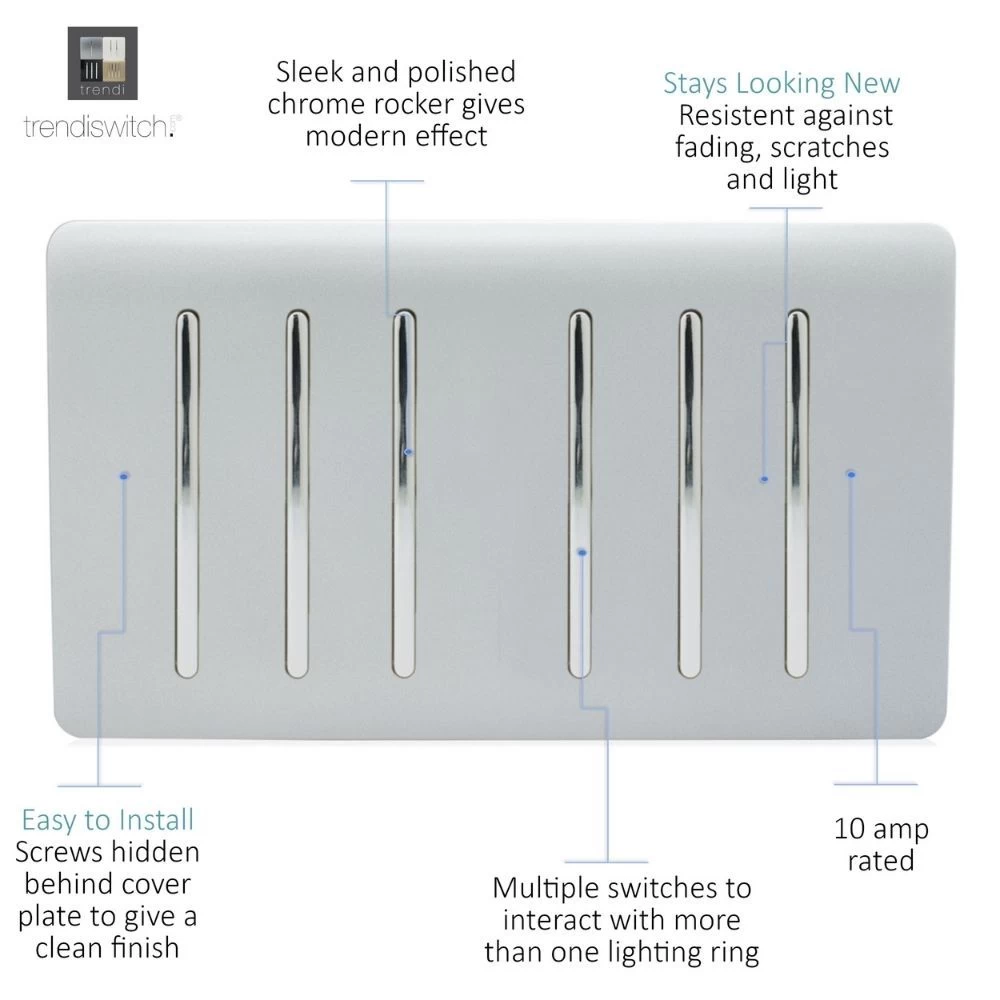 trendi
trendiswitch.

Sleek and polished chrome rocker gives modern effect

Stays Looking New
Resistent against fading, scratches and light

Easy to Install
Screws hidden behind cover plate to give a clean finish

Multiple switches to interact with more than one lighting ring

10 amp rated