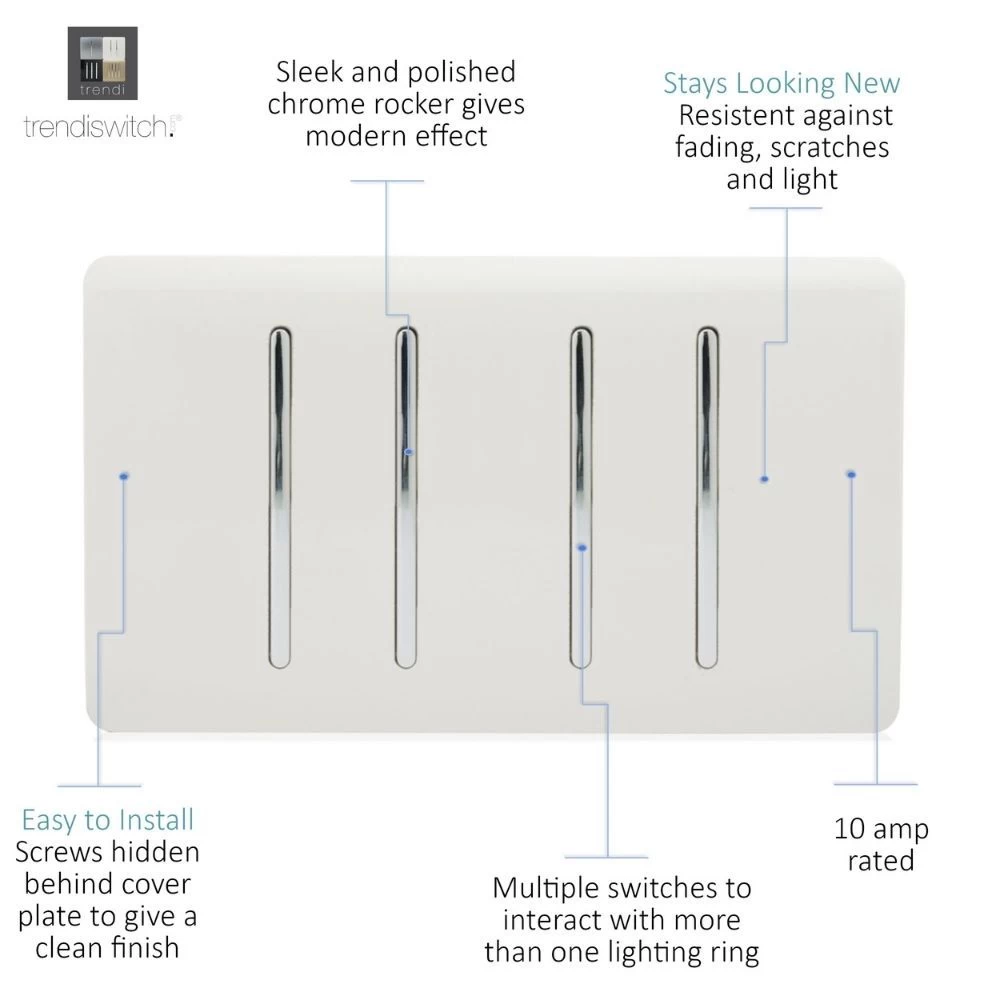 trendi

trendiswitch.

Sleek and polished chrome rocker gives modern effect

Stays Looking New
Resistent against fading, scratches and light

Easy to Install
Screws hidden behind cover plate to give a clean finish

Multiple switches to interact with more than one lighting ring

10 amp rated